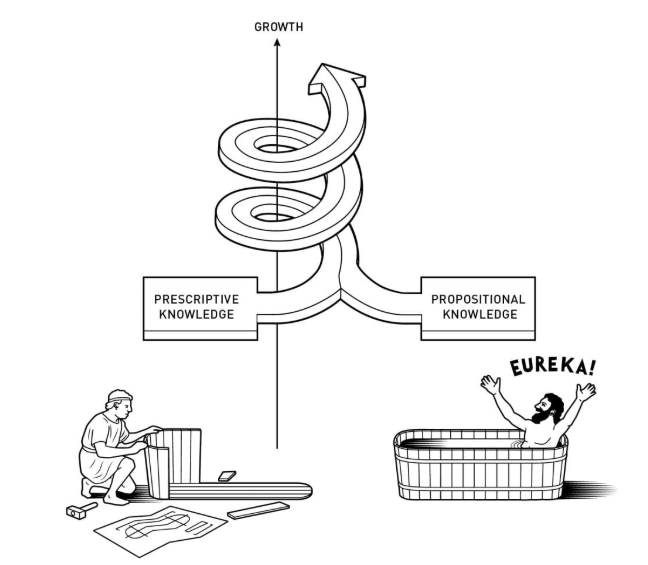 GROWTH

PRESCRIPTIVE KNOWLEDGE

PROPOSITIONAL KNOWLEDGE

EUREKA!